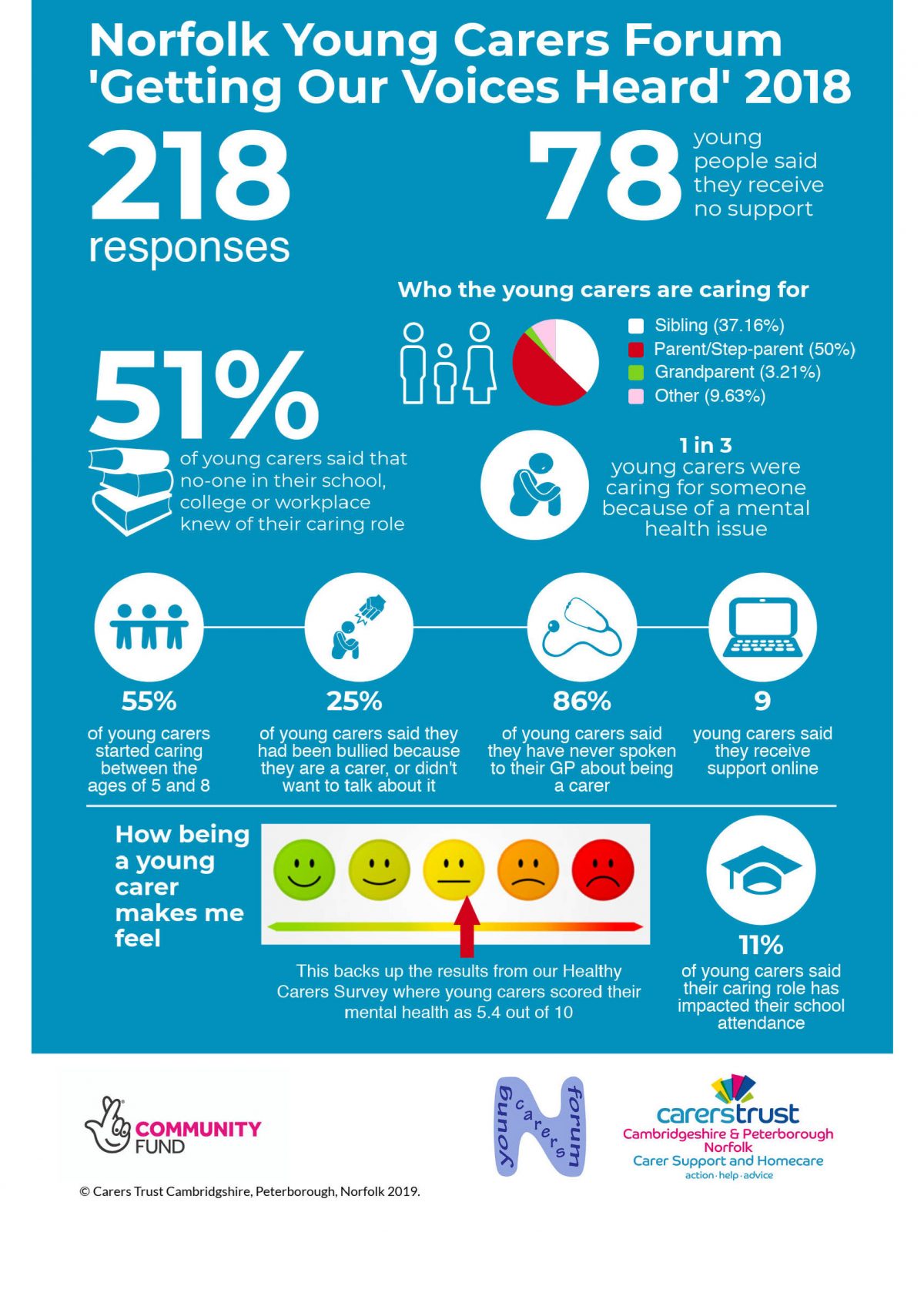 Norfolk Young Carers Forum 'Getting Our Voices Heard' 2018

218 responses

78 young people said they receive no support

Who the young carers are caring for

Sibling (37.16%)
Parent/Step-parent (50%)
Grandparent (3.21%)
Other (9.63%)

51% of young carers said that no-one in their school, college or workplace knew of their caring role

1 in 3 young carers were caring for someone because of a mental health issue

55% of young carers started caring between the ages of 5 and 8

25% of young carers said they had been bullied because they are a carer, or didn't want to talk about it

86% of young carers said they have never spoken to their GP about being a carer

9 young carers said they receive support online

How being a young carer makes me feel

This backs up the results from our Healthy Carers Survey where young carers scored their mental health as 5.4 out of 10

11% of young carers said their caring role has impacted their school attendance

COMMUNITY FUND

young carers forum

carerstrust
Cambridgeshire & Peterborough Norfolk
Carer Support and Homecare
action · help · advice

© Carers Trust Cambridgshire, Peterborough, Norfolk 2019.